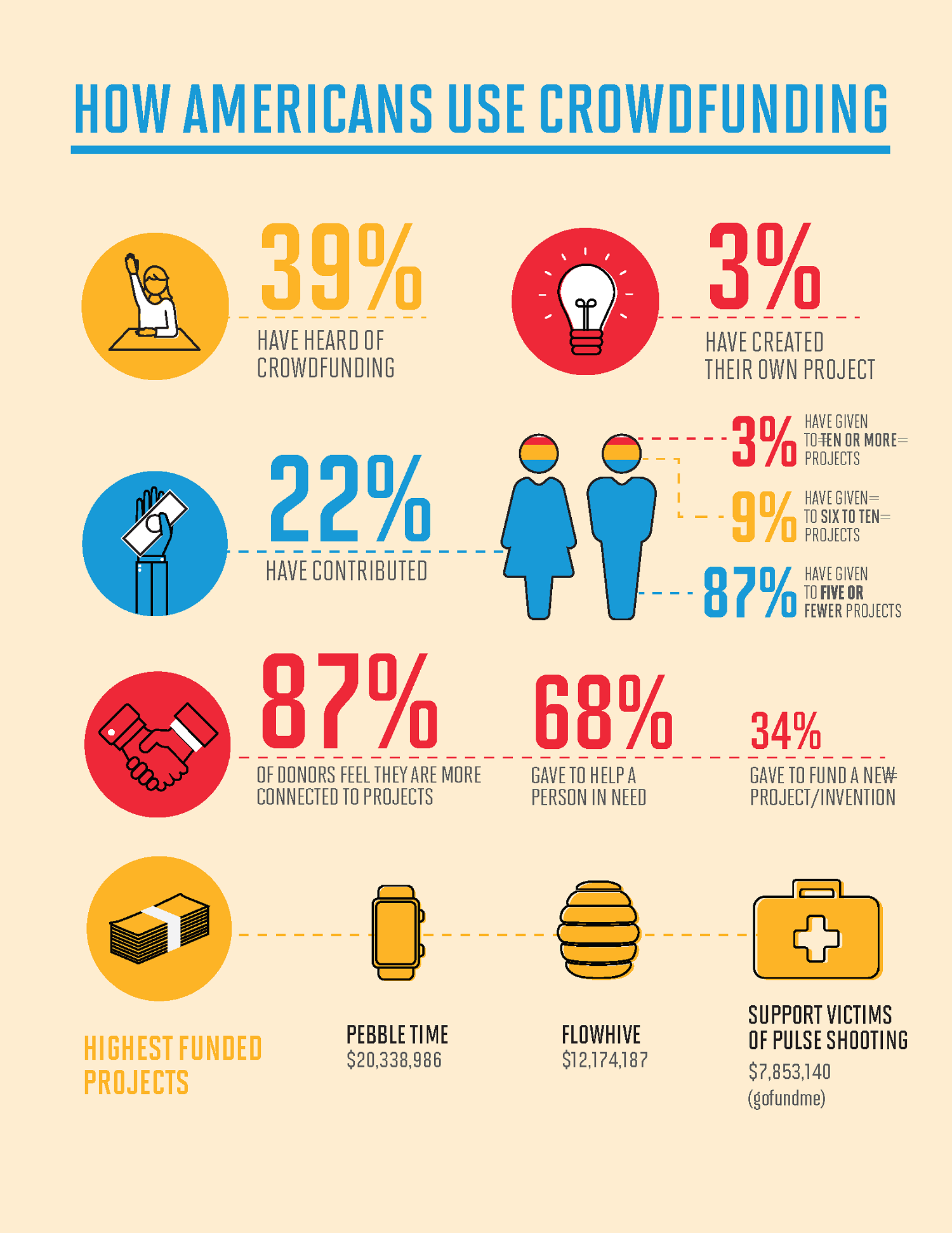 HOW AMERICANS USE CROWDFUNDING

39%
HAVE HEARD OF CROWDFUNDING

3%
HAVE CREATED THEIR OWN PROJECT

22%
HAVE CONTRIBUTED

3% HAVE GIVEN TO TEN OR MORE PROJECTS

9% HAVE GIVEN TO SIX TO TEN PROJECTS

87% HAVE GIVEN TO FIVE OR FEWER PROJECTS

87%
OF DONORS FEEL THEY ARE MORE CONNECTED TO PROJECTS

68%
GAVE TO HELP A PERSON IN NEED

34%
GAVE TO FUND A NEW PROJECT/INVENTION

HIGHEST FUNDED PROJECTS

PEBBLE TIME
$20,338,986

FLOWHIVE
$12,174,187

SUPPORT VICTIMS OF PULSE SHOOTING
$7,853,140
(gofundme)